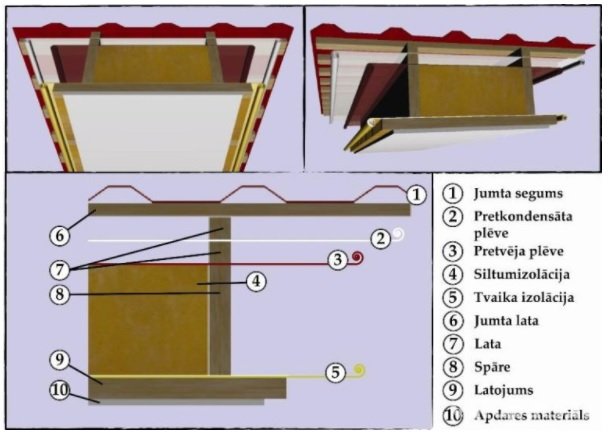 1
6
2
7
3
4
8
9
5
10

1 Jumta segums
2 Pretkondensāta plēve
3 Pretvēja plēve
4 Siltumizolācija
5 Tvaika izolācija
6 Jumta lata
7 Lata
8 Spāre
9 Latojums
10 Apdares materiāls