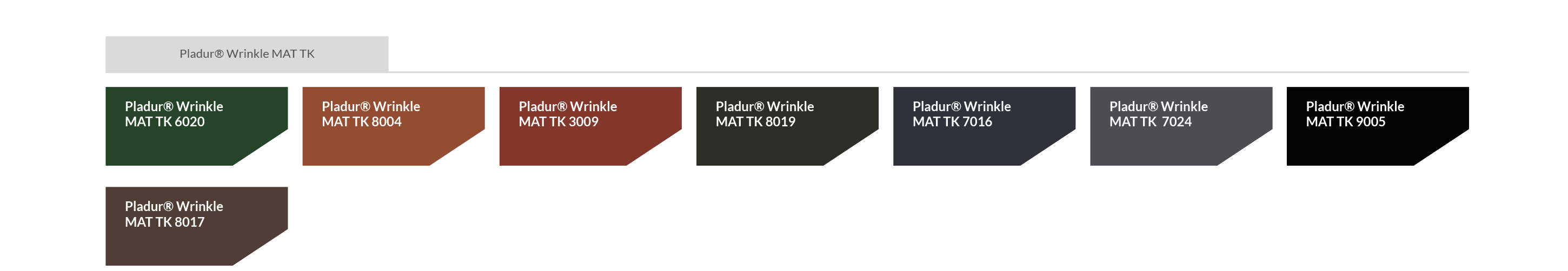 Pladur® Wrinkle MAT TK

Pladur® Wrinkle
MAT TK 6020

Pladur® Wrinkle
MAT TK 8004

Pladur® Wrinkle
MAT TK 3009

Pladur® Wrinkle
MAT TK 8019

Pladur® Wrinkle
MAT TK 7016

Pladur® Wrinkle
MAT TK  7024

Pladur® Wrinkle
MAT TK 9005

Pladur® Wrinkle
MAT TK 8017